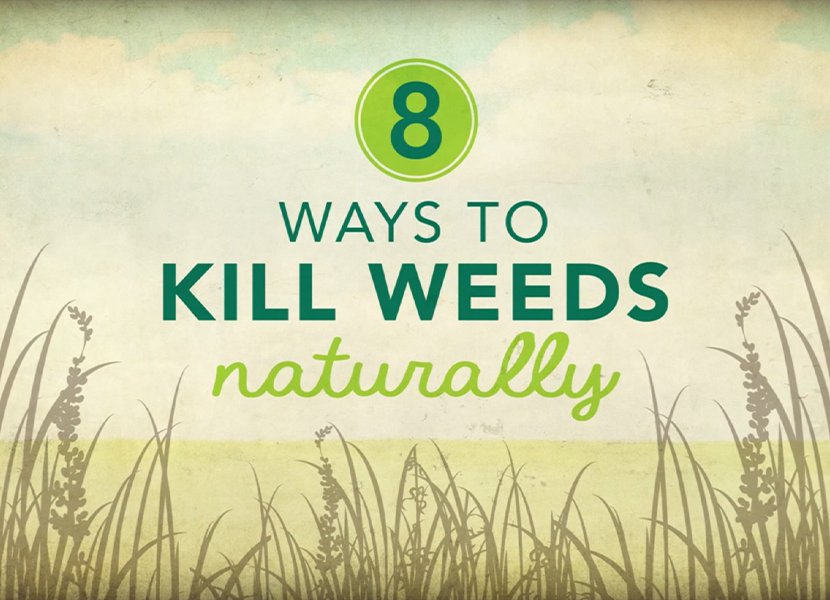 8

WAYS TO
KILL WEEDS
naturally