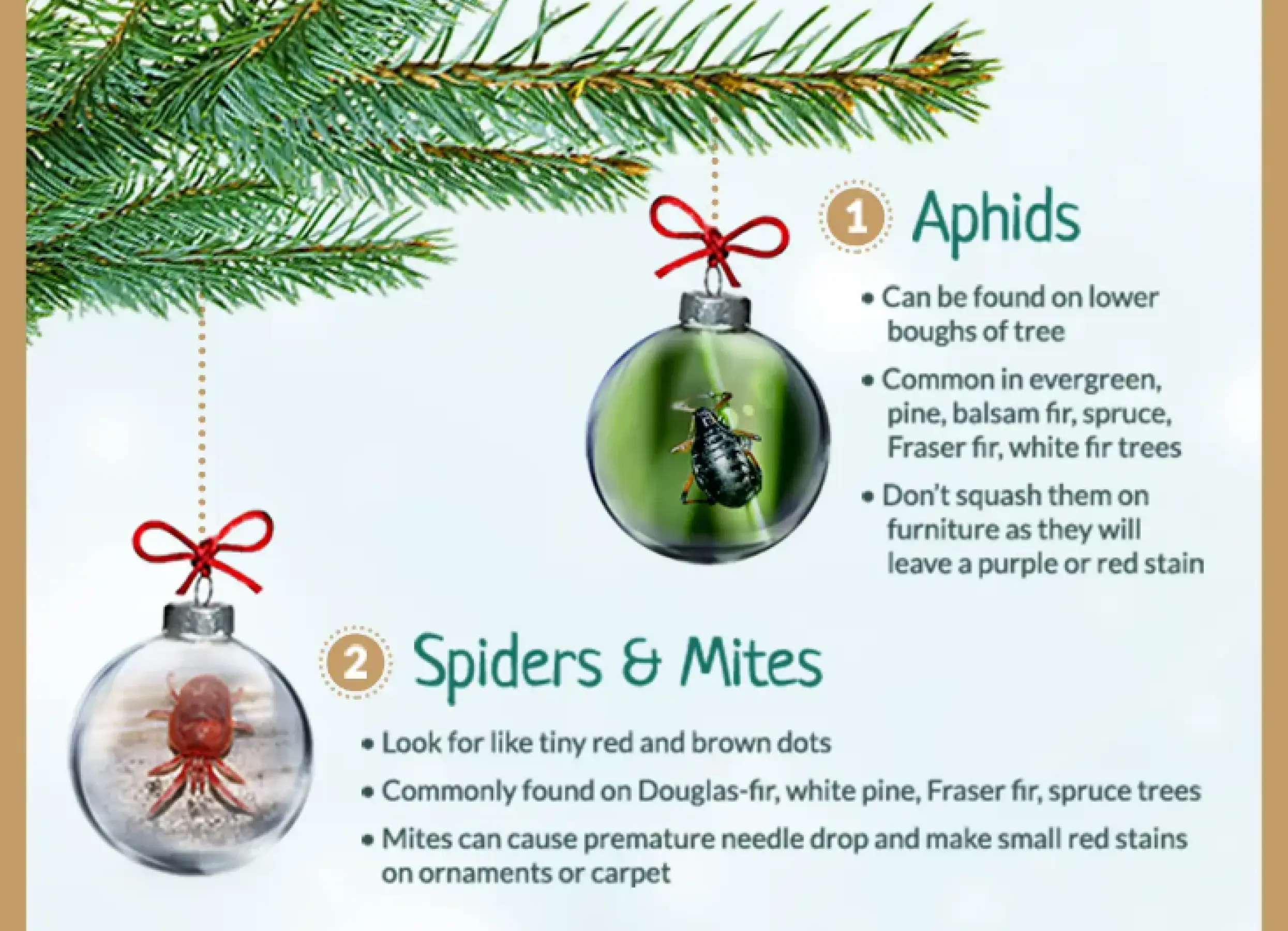 1 Aphids

• Can be found on lower boughs of tree
• Common in evergreen, pine, balsam fir, spruce, Fraser fir, white fir trees
• Don't squash them on furniture as they will leave a purple or red stain

2 Spiders & Mites

• Look for like tiny red and brown dots
• Commonly found on Douglas-fir, white pine, Fraser fir, spruce trees
• Mites can cause premature needle drop and make small red stains on ornaments or carpet