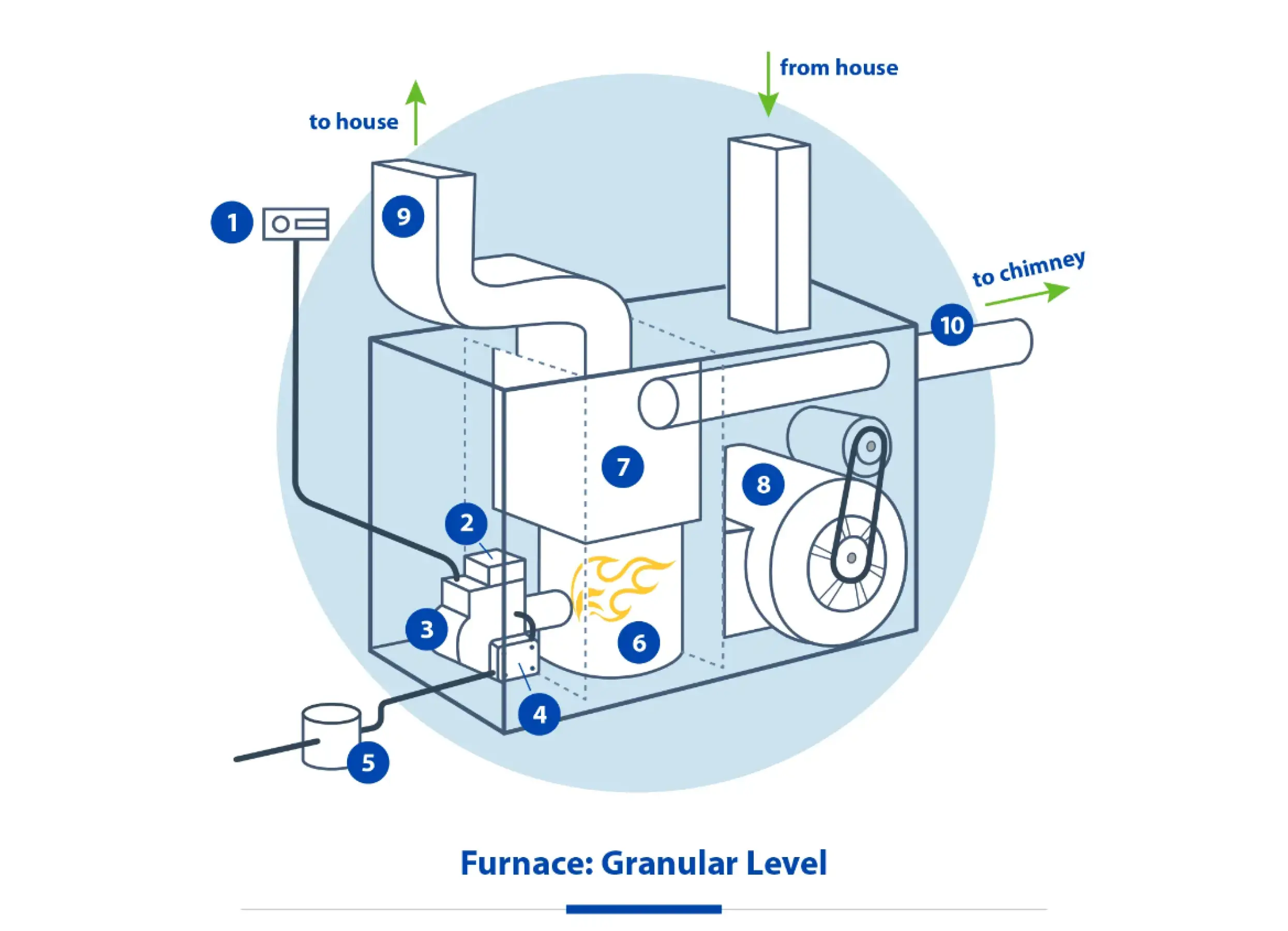 from house

to house

1

9

to chimney

10

7

8

2

3

6

4

5

Furnace: Granular Level