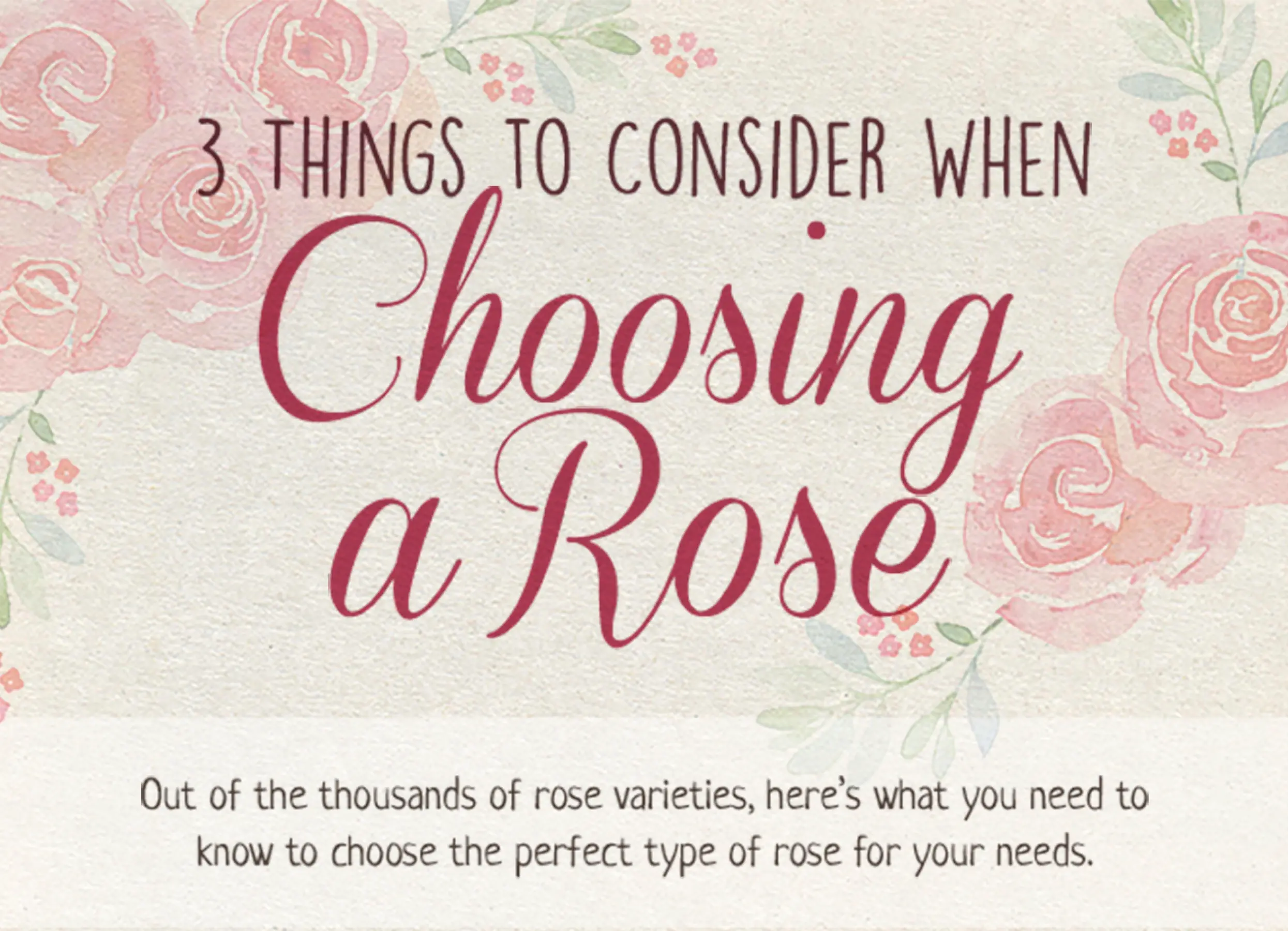 3 THINGS TO CONSIDER WHEN

Choosing a Rose

Out of the thousands of rose varieties, here's what you need to know to choose the perfect type of rose for your needs.