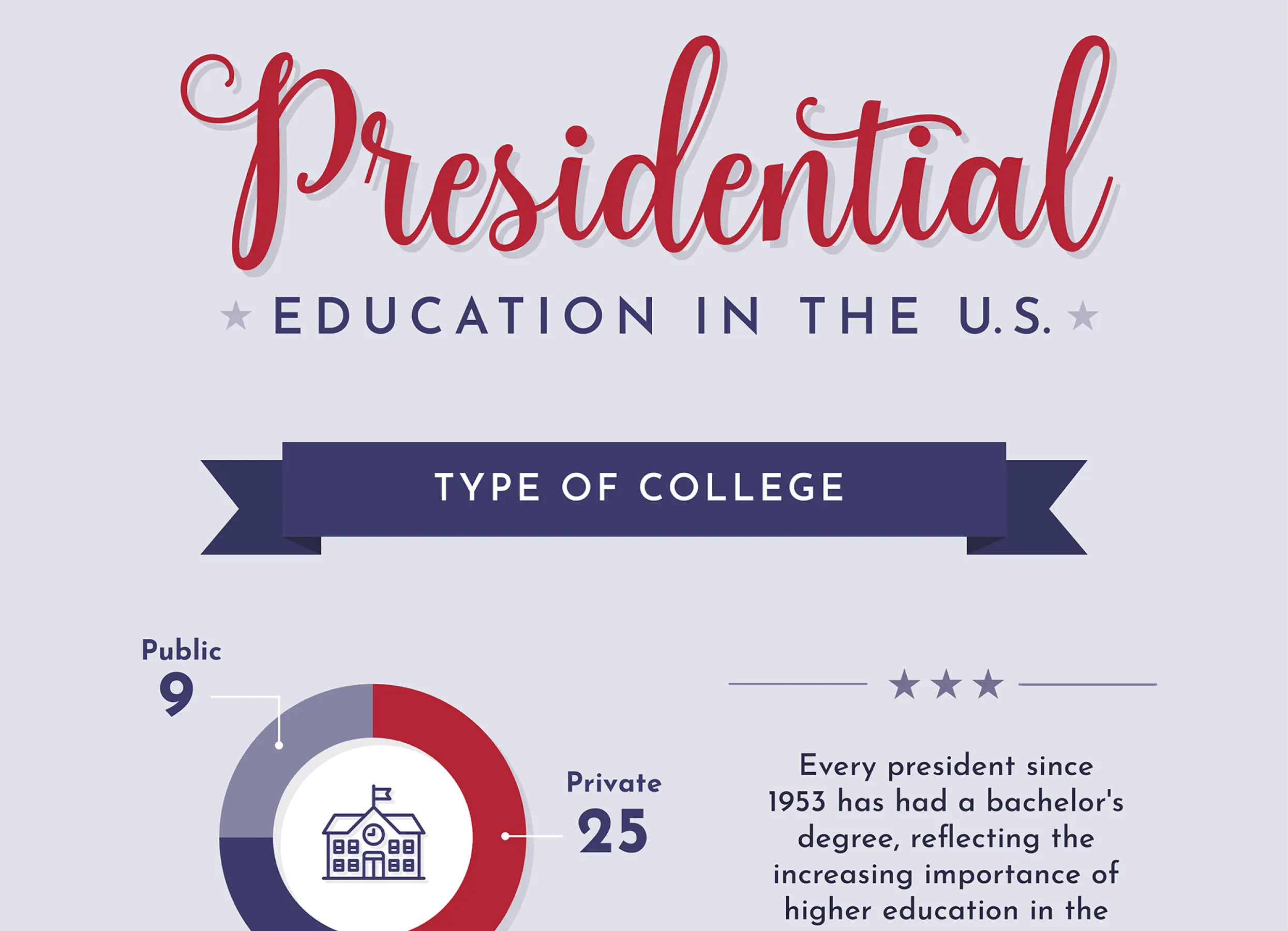 Presidential

EDUCATION IN THE U.S.

TYPE OF COLLEGE

Public
9

Private
25

Every president since 1953 has had a bachelor's degree, reflecting the increasing importance of higher education in the