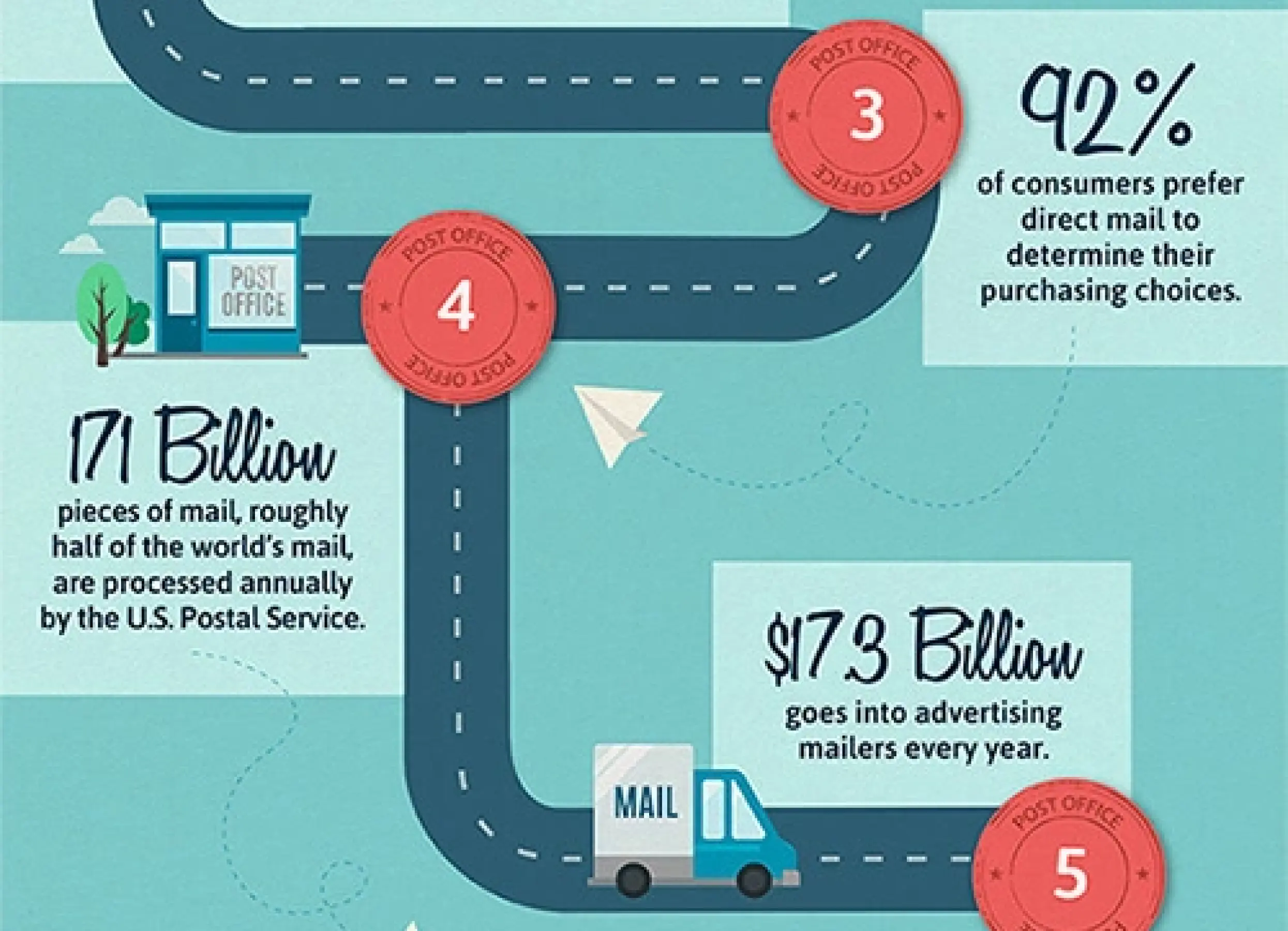 POST OFFICE
3
POST OFFICE

92%
of consumers prefer direct mail to determine their purchasing choices.

POST OFFICE

POST OFFICE
4
POST OFFICE

171 Billion
pieces of mail, roughly half of the world's mail, are processed annually by the U.S. Postal Service.

$17.3 Billion
goes into advertising mailers every year.

MAIL

POST OFFICE
5