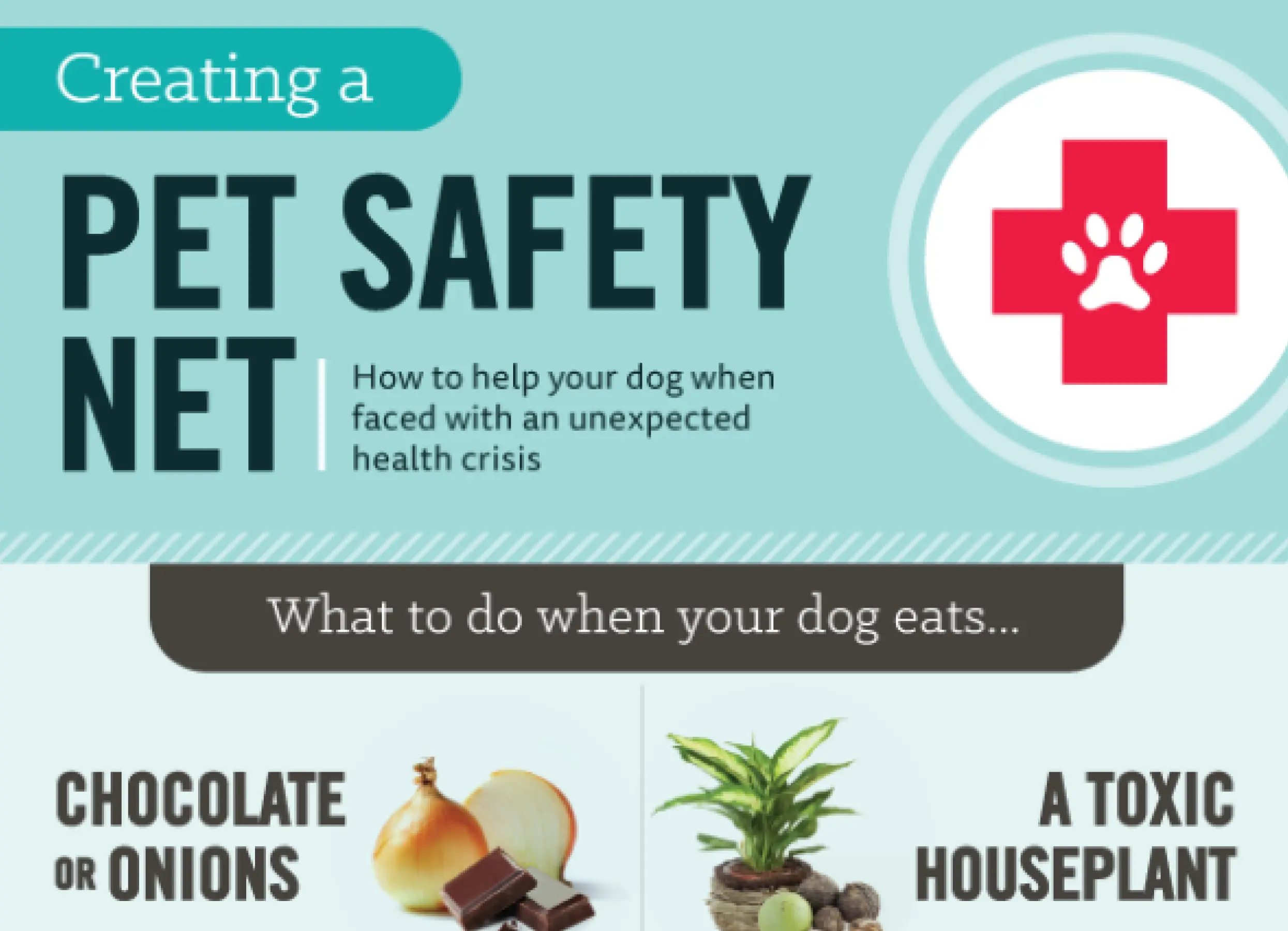 Creating a

PET SAFETY NET

How to help your dog when faced with an unexpected health crisis

What to do when your dog eats...

CHOCOLATE OR ONIONS

A TOXIC HOUSEPLANT