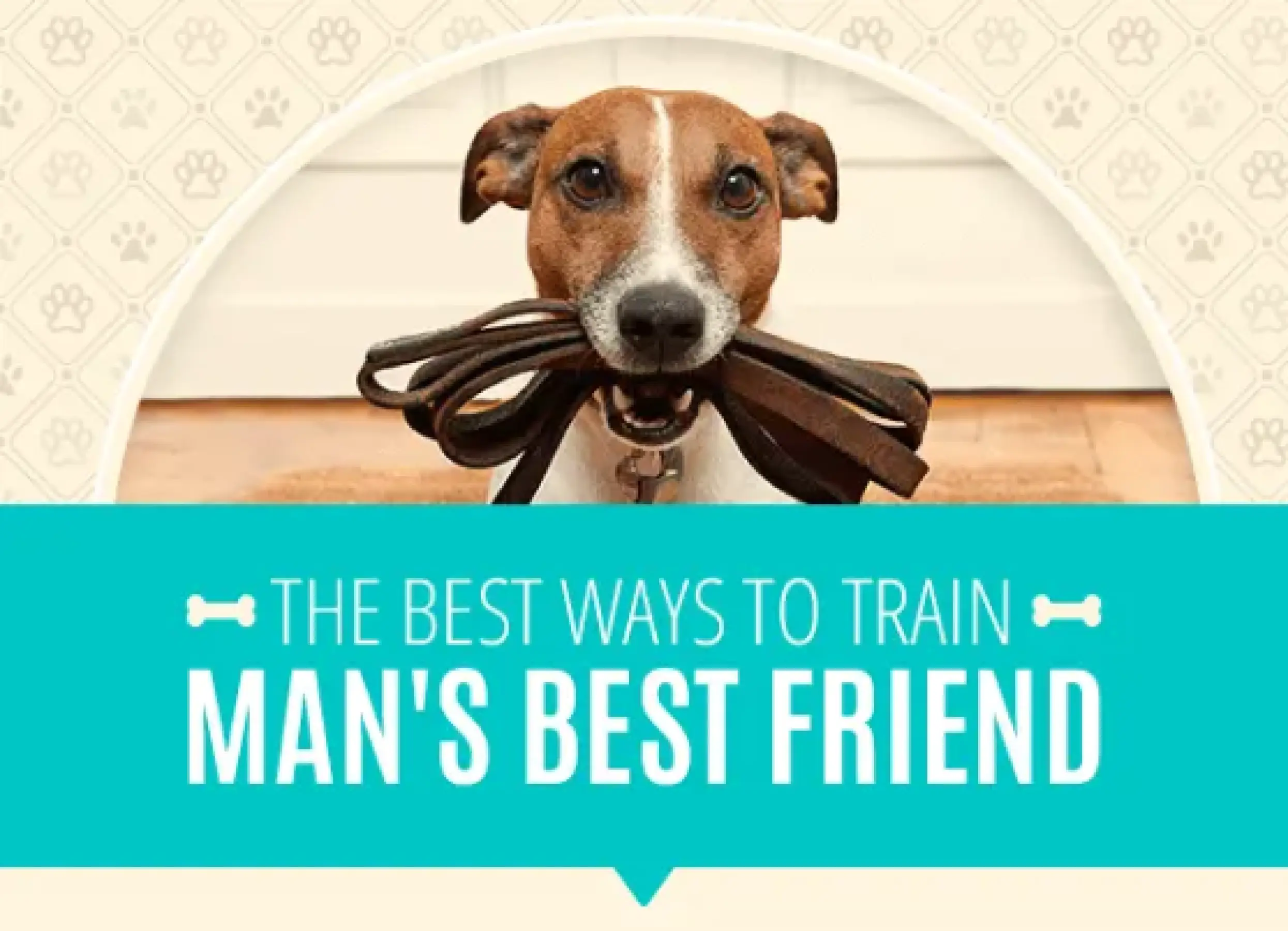 THE BEST WAYS TO TRAIN
MAN'S BEST FRIEND