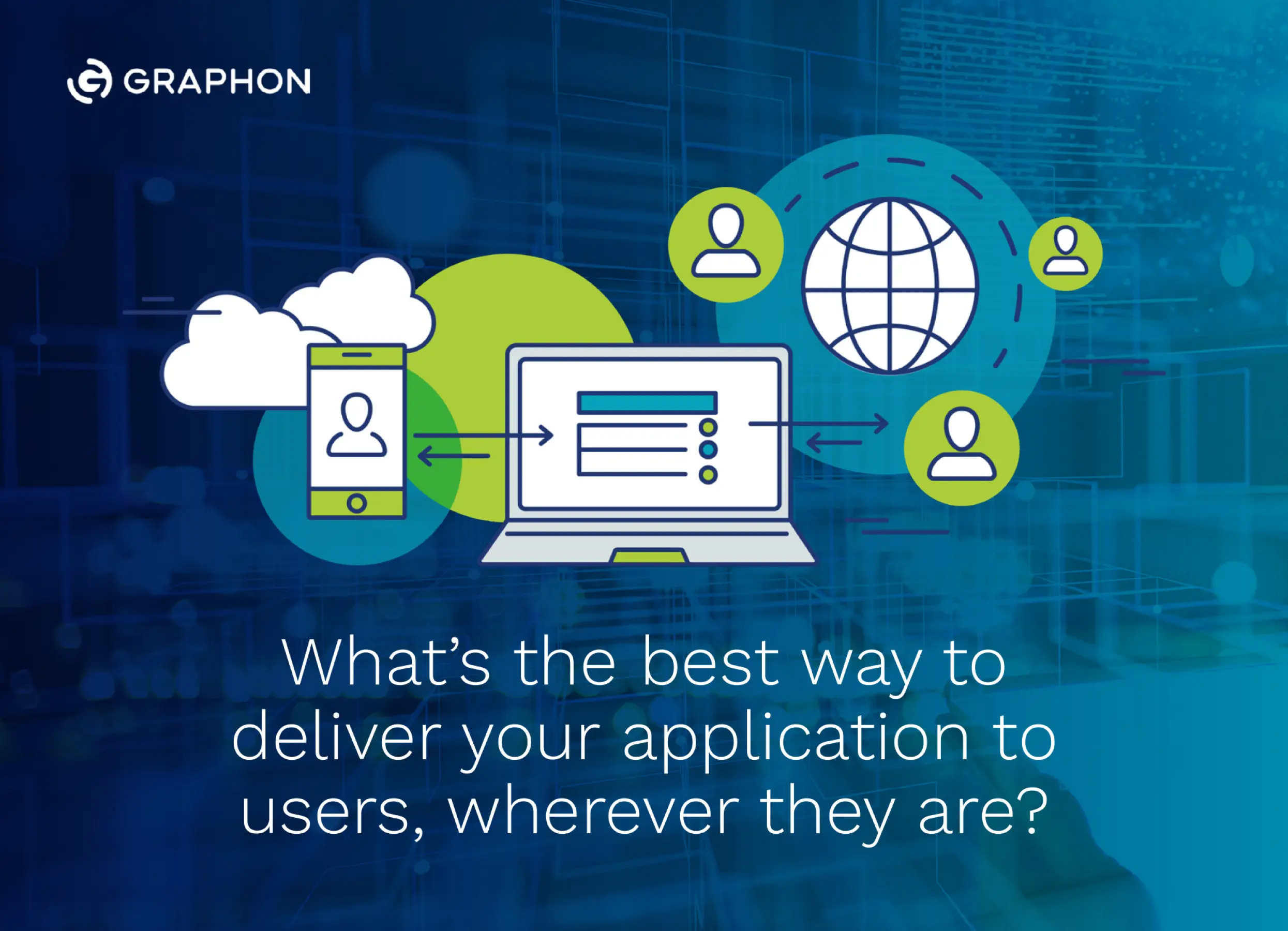 GRAPHON

What's the best way to deliver your application to users, wherever they are?